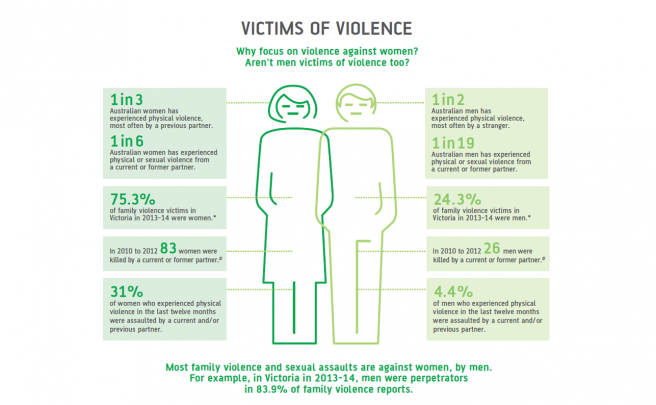 VICTIMS OF VIOLENCE

Why focus on violence against women? Aren't men victims of violence too?

1 in 3
Australian women has experienced physical violence, most often by a previous partner.

1 in 6
Australian women has experienced physical or sexual violence from a current or former partner.

75.3%
of family violence victims in Victoria in 2013-14 were women.*

In 2010 to 2012 83 women were killed by a current or former partner.#

31%
of women who experienced physical violence in the last twelve months were assaulted by a current and/or previous partner.

1 in 2
Australian men has experienced physical violence, most often by a stranger.

1 in 19
Australian men has experienced physical or sexual violence from a current or former partner.

24.3%
of family violence victims in Victoria in 2013-14 were men.*

In 2010 to 2012 26 men were killed by a current or former partner.#

4.4%
of men who experienced physical violence in the last twelve months were assaulted by a current and/or previous partner.

Most family violence and sexual assaults are against women, by men. For example, in Victoria in 2013-14, men were perpetrators in 83.9% of family violence reports.